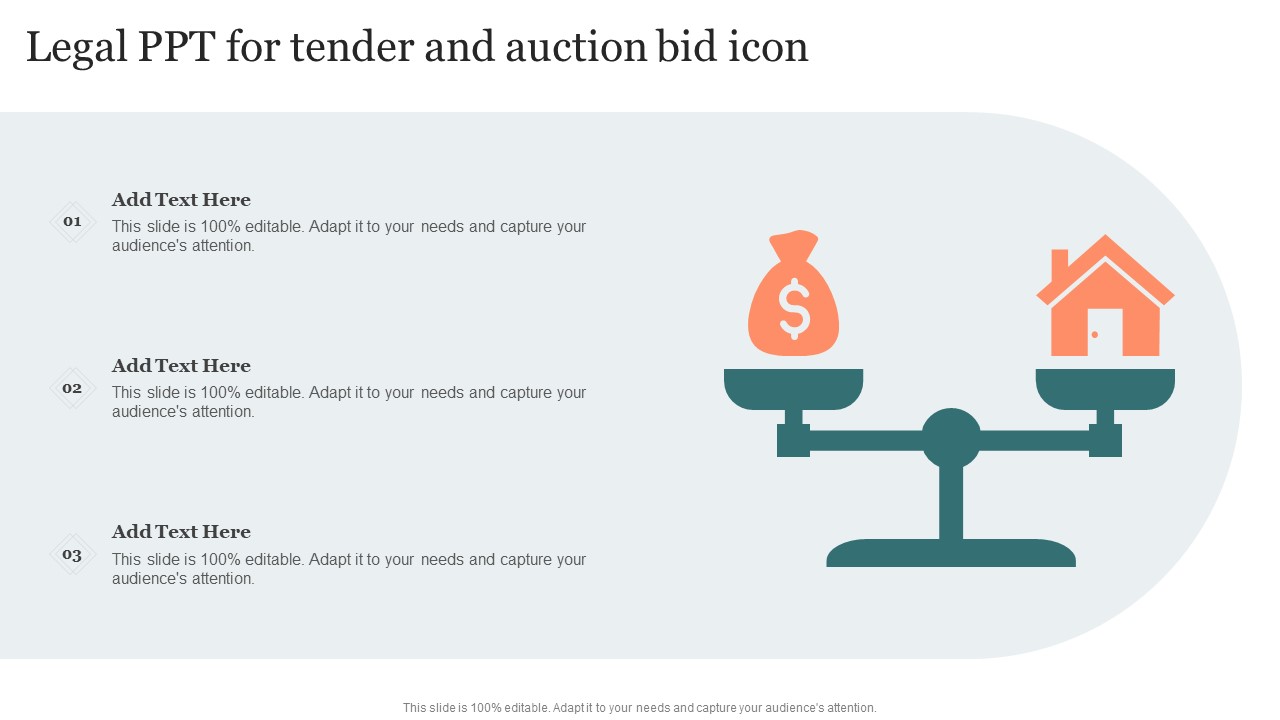 Legal PPT for tender and auction bid icon

01

Add Text Here

This slide is 100% editable. Adapt it to your needs and capture your audience's attention.

02

Add Text Here

This slide is 100% editable. Adapt it to your needs and capture your audience's attention.

03

Add Text Here

This slide is 100% editable. Adapt it to your needs and capture your audience's attention.

$

This slide is 100% editable. Adapt it to your needs and capture your audience's attention.